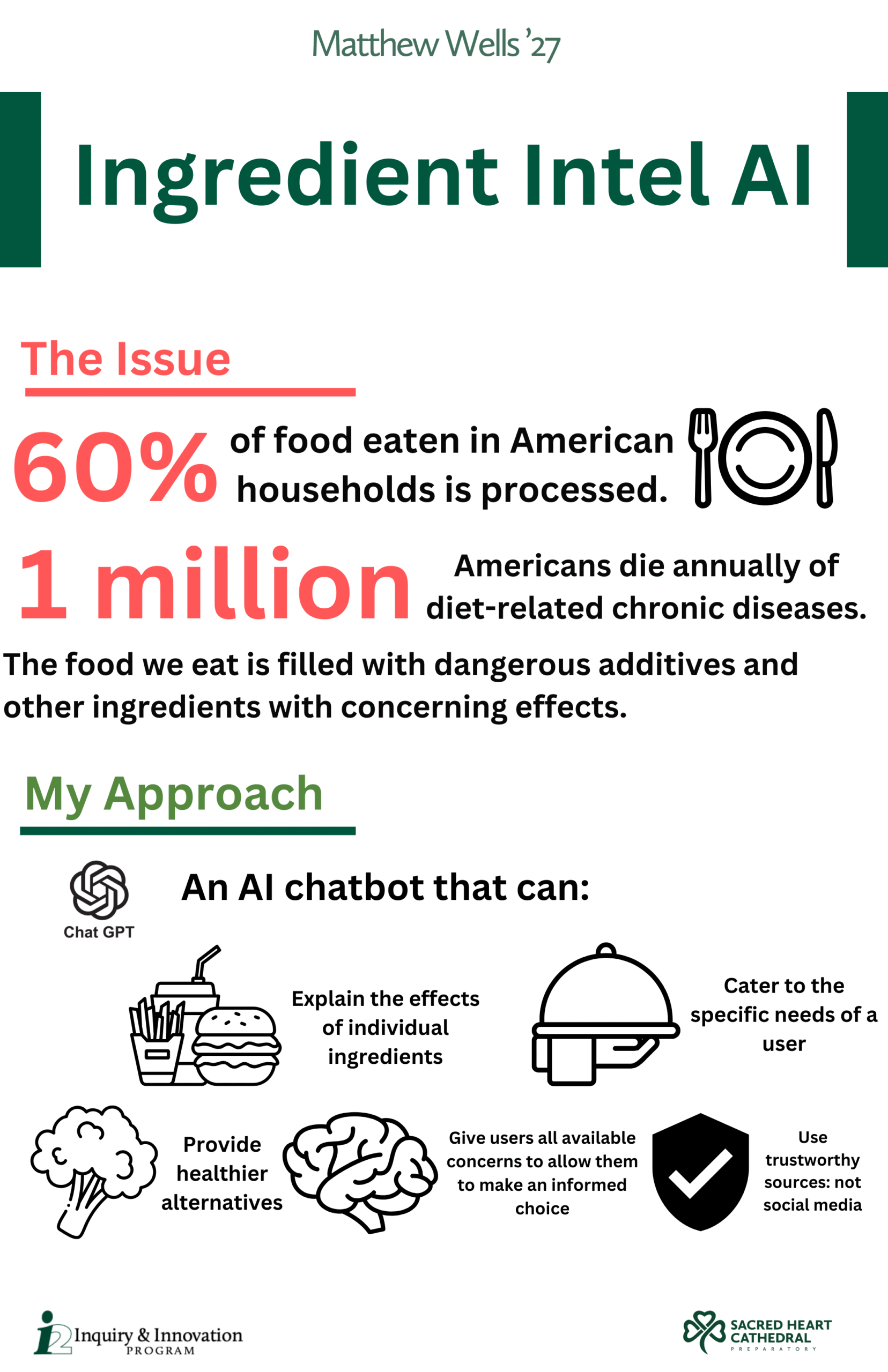 Matthew Wells '27

Ingredient Intel AI

The Issue

60% of food eaten in American households is processed.

1 million Americans die annually of diet-related chronic diseases.

The food we eat is filled with dangerous additives and other ingredients with concerning effects.

My Approach

Chat GPT

An AI chatbot that can:

Explain the effects of individual ingredients

Cater to the specific needs of a user

Provide healthier alternatives

Give users all available concerns to allow them to make an informed choice

Use trustworthy sources: not social media

i2 Inquiry & Innovation PROGRAM

SACRED HEART CATHEDRAL PREPARATORY